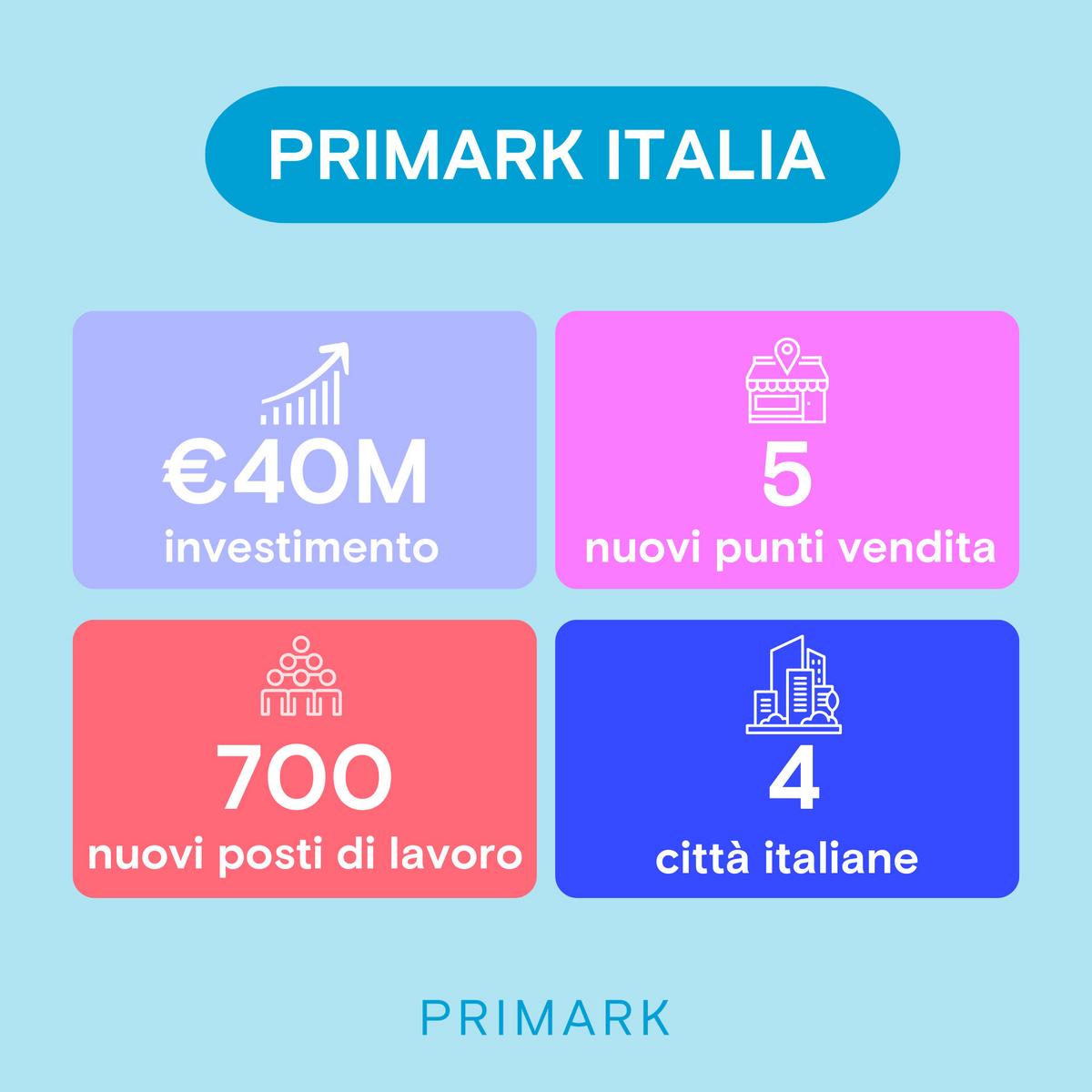 PRIMARK ITALIA

€40M
investimento

5
nuovi punti vendita

700
nuovi posti di lavoro

4
città italiane

PRIMARK