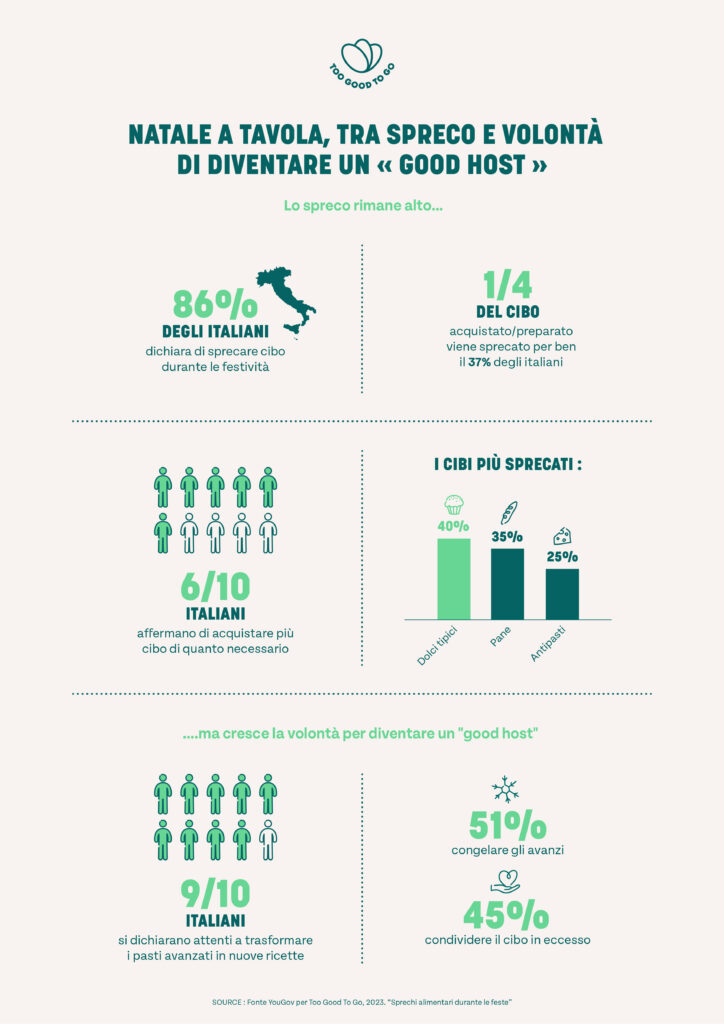 TOO GOOD TO GO

NATALE A TAVOLA, TRA SPRECO E VOLONTÀ DI DIVENTARE UN « GOOD HOST »

Lo spreco rimane alto...

86%
DEGLI ITALIANI
dichiara di sprecare cibo durante le festività

1/4
DEL CIBO
acquistato/preparato viene sprecato per ben il 37% degli italiani

6/10
ITALIANI
affermano di acquistare più cibo di quanto necessario

I CIBI PIÙ SPRECATI :

40%
35%
25%
Dolci tipici
Pane
Antipasti

....ma cresce la volontà per diventare un "good host"

9/10
ITALIANI
si dichiarano attenti a trasformare i pasti avanzati in nuove ricette

51%
congelare gli avanzi

45%
condividere il cibo in eccesso

SOURCE : Fonte YouGov per Too Good To Go, 2023. "Sprechi alimentari durante le feste"